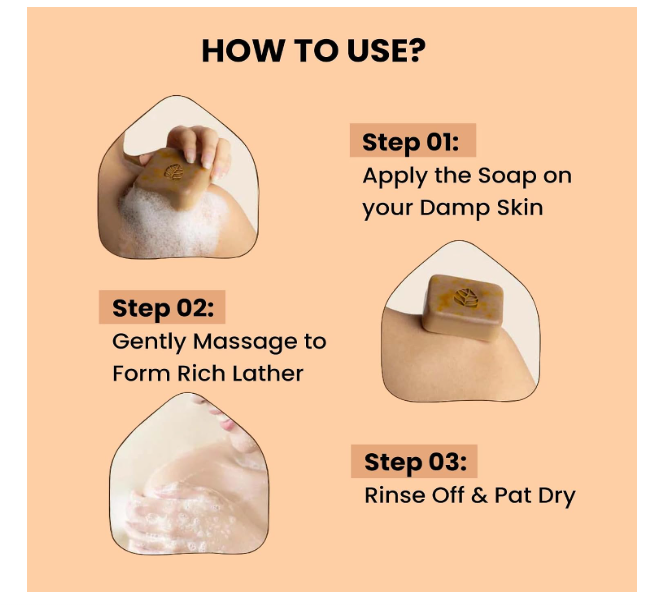 HOW TO USE?

Step 01:
Apply the Soap on your Damp Skin

Step 02:
Gently Massage to Form Rich Lather

Step 03:
Rinse Off & Pat Dry